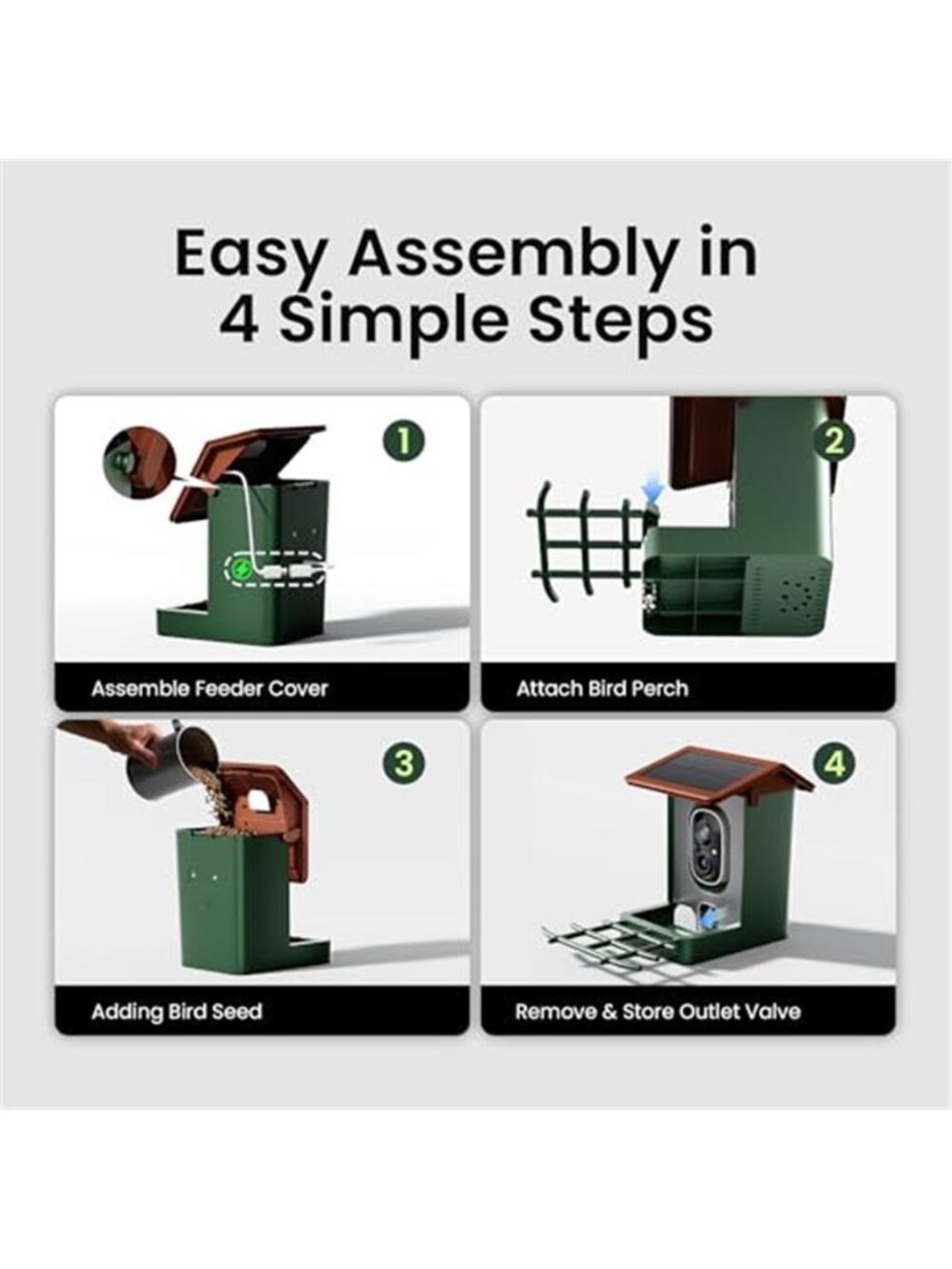 Easy Assembly in 4 Simple Steps

1

Assemble Feeder Cover

2

Attach Bird Perch

3

Adding Bird Seed

4

Remove & Store Outlet Valve